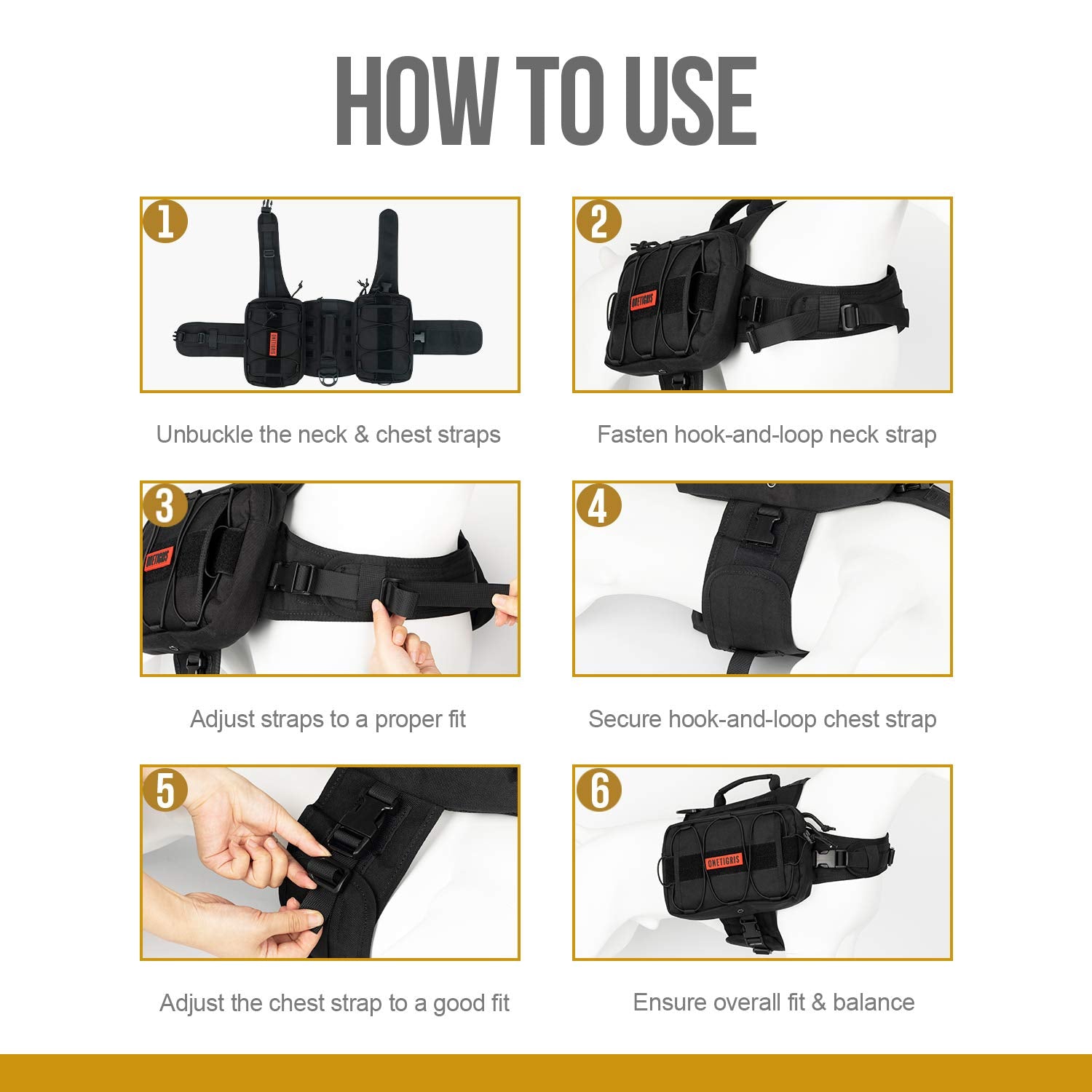 HOW TO USE

1

ONETIGRIS

Unbuckle the neck & chest straps

2

ONETIGRIS

Fasten hook-and-loop neck strap

3

ONETIGRIS

Adjust straps to a proper fit

4

Secure hook-and-loop chest strap

5

Adjust the chest strap to a good fit

6

ONETIGRIS

Ensure overall fit & balance