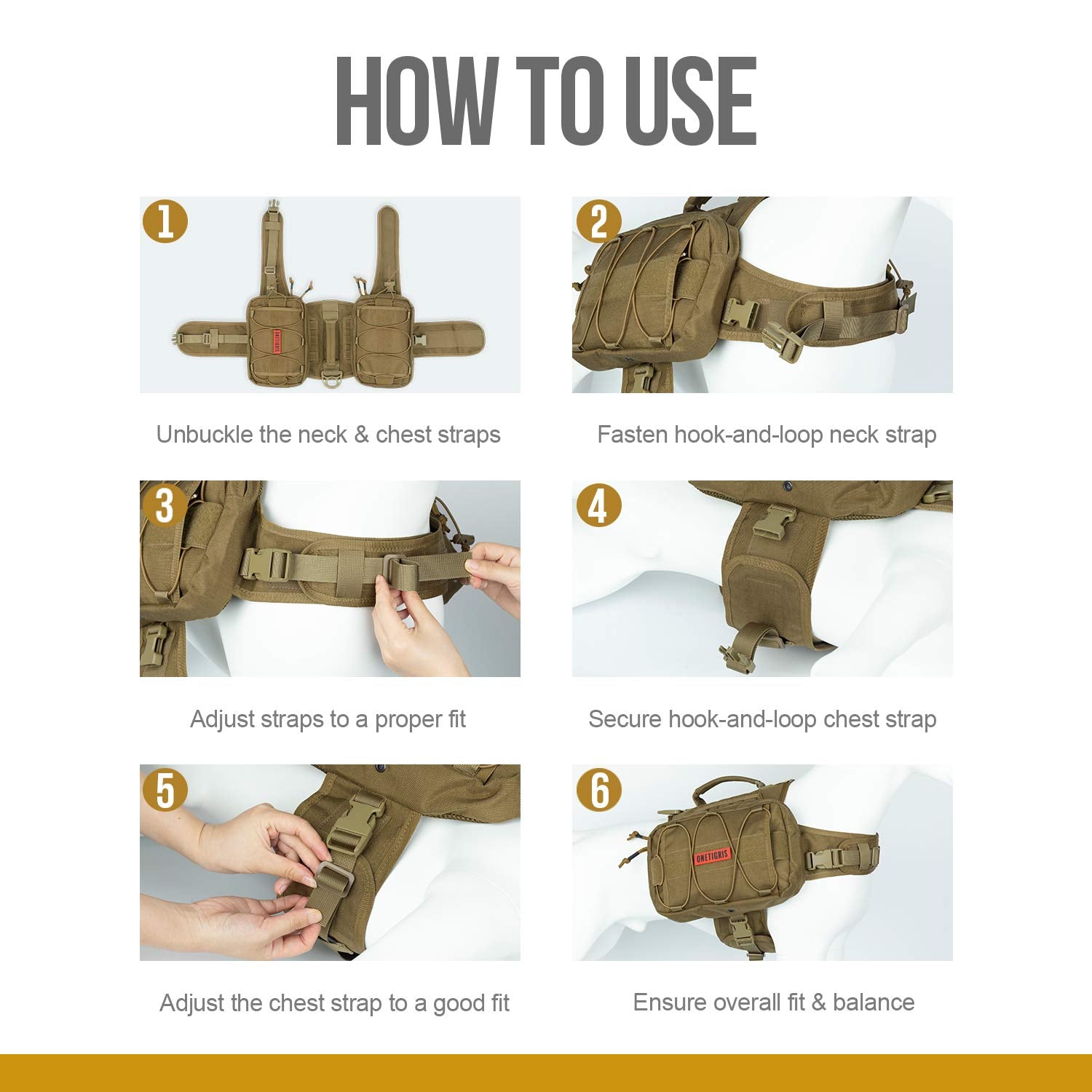 HOW TO USE

1

ONETIGRIS

Unbuckle the neck & chest straps

2

Fasten hook-and-loop neck strap

3

Adjust straps to a proper fit

4

Secure hook-and-loop chest strap

5

Adjust the chest strap to a good fit

6

ONETIGRIS

Ensure overall fit & balance